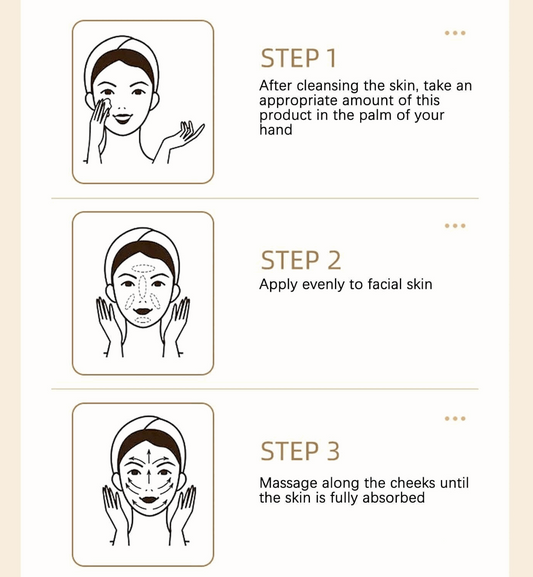 STEP 1

After cleansing the skin, take an appropriate amount of this product in the palm of your hand

STEP 2

Apply evenly to facial skin

STEP 3

Massage along the cheeks until the skin is fully absorbed